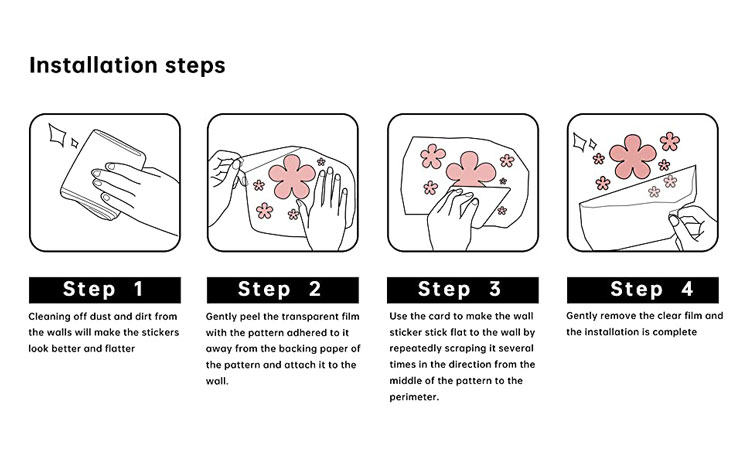 Installation steps

Step 1

Cleaning off dust and dirt from the walls will make the stickers look better and flatter

Step 2

Gently peel the transparent film with the pattern adhered to it away from the backing paper of the pattern and attach it to the wall.

Step 3

Use the card to make the wall sticker stick flat to the wall by repeatedly scraping it several times in the direction from the middle of the pattern to the perimeter.

Step 4

Gently remove the clear film and the installation is complete